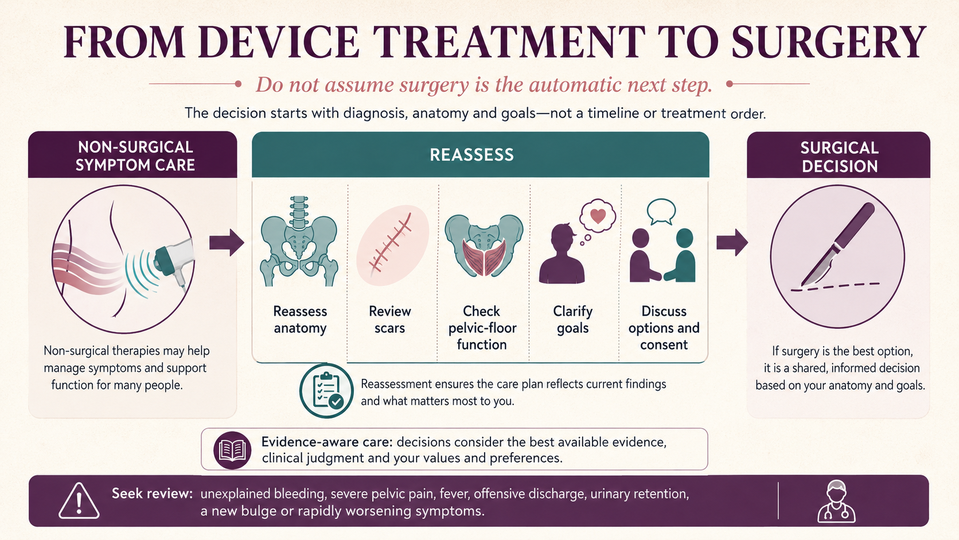 FROM DEVICE TREATMENT TO SURGERY

Do not assume surgery is the automatic next step.

The decision starts with diagnosis, anatomy and goals—not a timeline or treatment order.

NON-SURGICAL SYMPTOM CARE

Non-surgical therapies may help manage symptoms and support function for many people.

REASSESS

Reassess anatomy

Review scars

Check pelvic-floor function

Clarify goals

Discuss options and consent

Reassessment ensures the care plan reflects current findings and what matters most to you.

SURGICAL DECISION

If surgery is the best option, it is a shared, informed decision based on your anatomy and goals.

Evidence-aware care: decisions consider the best available evidence, clinical judgment and your values and preferences.

Seek review: unexplained bleeding, severe pelvic pain, fever, offensive discharge, urinary retention, a new bulge or rapidly worsening symptoms.