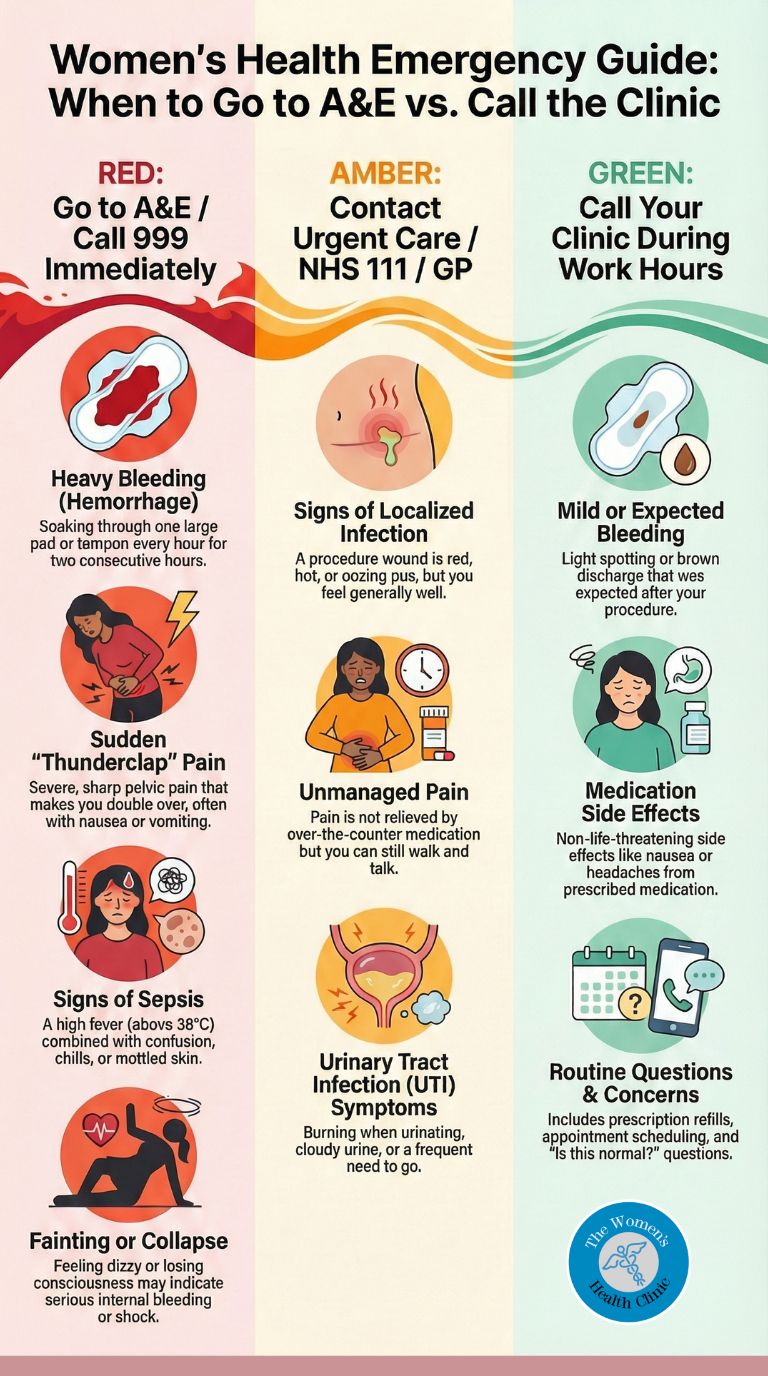 Women's Health Emergency Guide: When to Go to A&E vs. Call the Clinic

RED:
Go to A&E / Call 999 Immediately

Heavy Bleeding (Hemorrhage)
Soaking through one large pad or tempon every hour for two consecutive hours.

Sudden "Thunderclap" Pain
Severe, sharp pelvic pain that makes you double over, often with nausea or vomiting.

Signs of Sepsis
A high fever (abovs 38°C) combined with confusion, chills, or mottled skin.

Fainting or Collapse
Feeling dizzy or losing consciousness may indicate serious internal bleeding or shock.

AMBER:
Contact Urgent Care / NHS 111 / GP

Signs of Localized Infection
A procedure wound is red, hot, or oozing pus, but you feel generally well.

Unmanaged Pain
Pain is not relieved by over-the-counter medication but you can still walk and talk.

Urinary Tract Infection (UTI) Symptoms
Burning when urinating, cloudy urine, or a frequent need to go.

GREEN:
Call Your Clinic During Work Hours

Mild or Expected Bleeding
Light spotting or brown discharge that wes expected after your procedure.

Medication Side Effects
Non-life-threatening side effects like nausea or headaches from prescribed medication.

Routine Questions & Concerns
Includes prescription refills, appointment scheduling, and "Is this normal?" questions.

The Women's Health Clinic