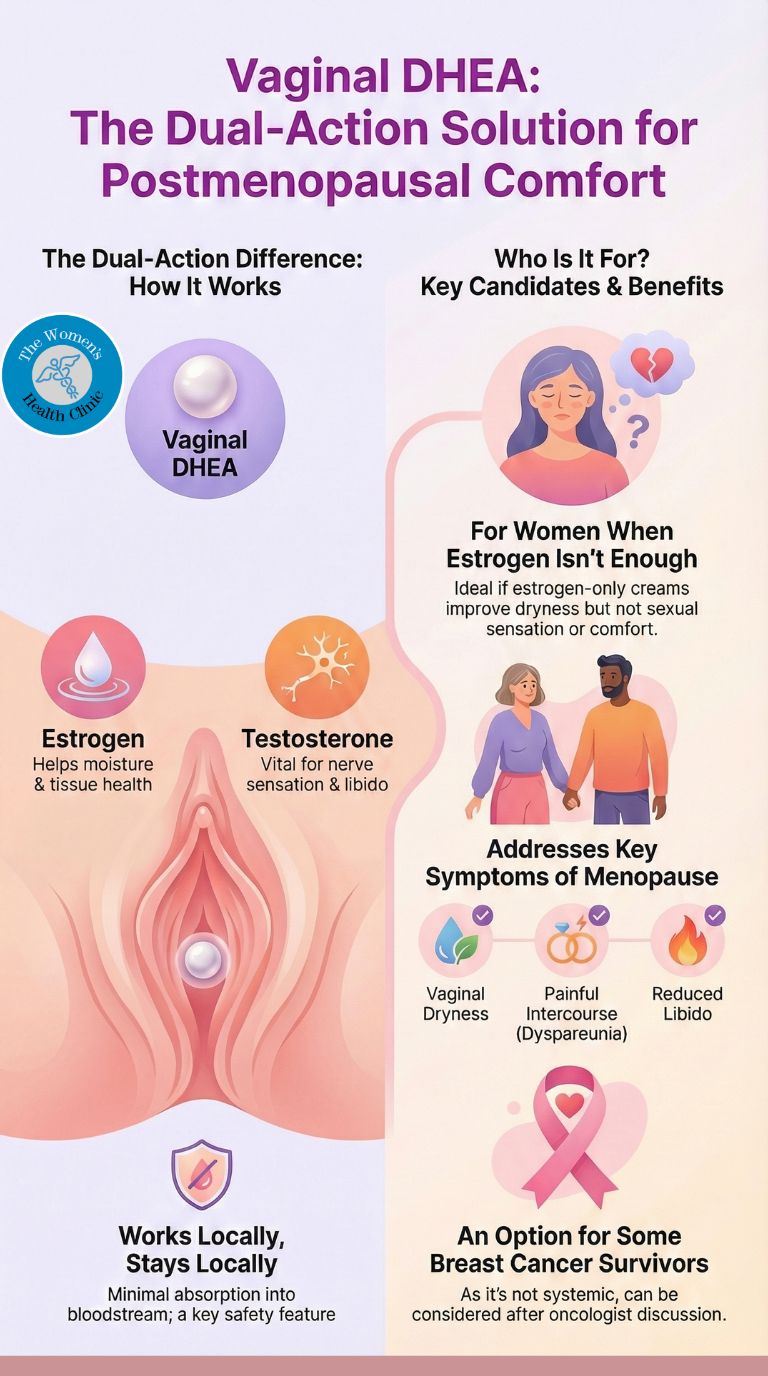 Vaginal DHEA:
The Dual-Action Solution for Postmenopausal Comfort

The Dual-Action Difference: How It Works

The Women's Health Clinic

Vaginal DHEA

Estrogen
Helps moisture & tissue health

Testosterone
Vital for nerve sensation & libido

Works Locally, Stays Locally
Minimal absorption into bloodstream; a key safety feature

Who Is It For? Key Candidates & Benefits

For Women When Estrogen Isn't Enough
Ideal if estrogen-only creams improve dryness but not sexual sensation or comfort.

Addresses Key Symptoms of Menopause

Vaginal Dryness

Painful Intercourse (Dyspareunia)

Reduced Libido

An Option for Some Breast Cancer Survivors
As it's not systemic, can be considered after oncologist discussion.